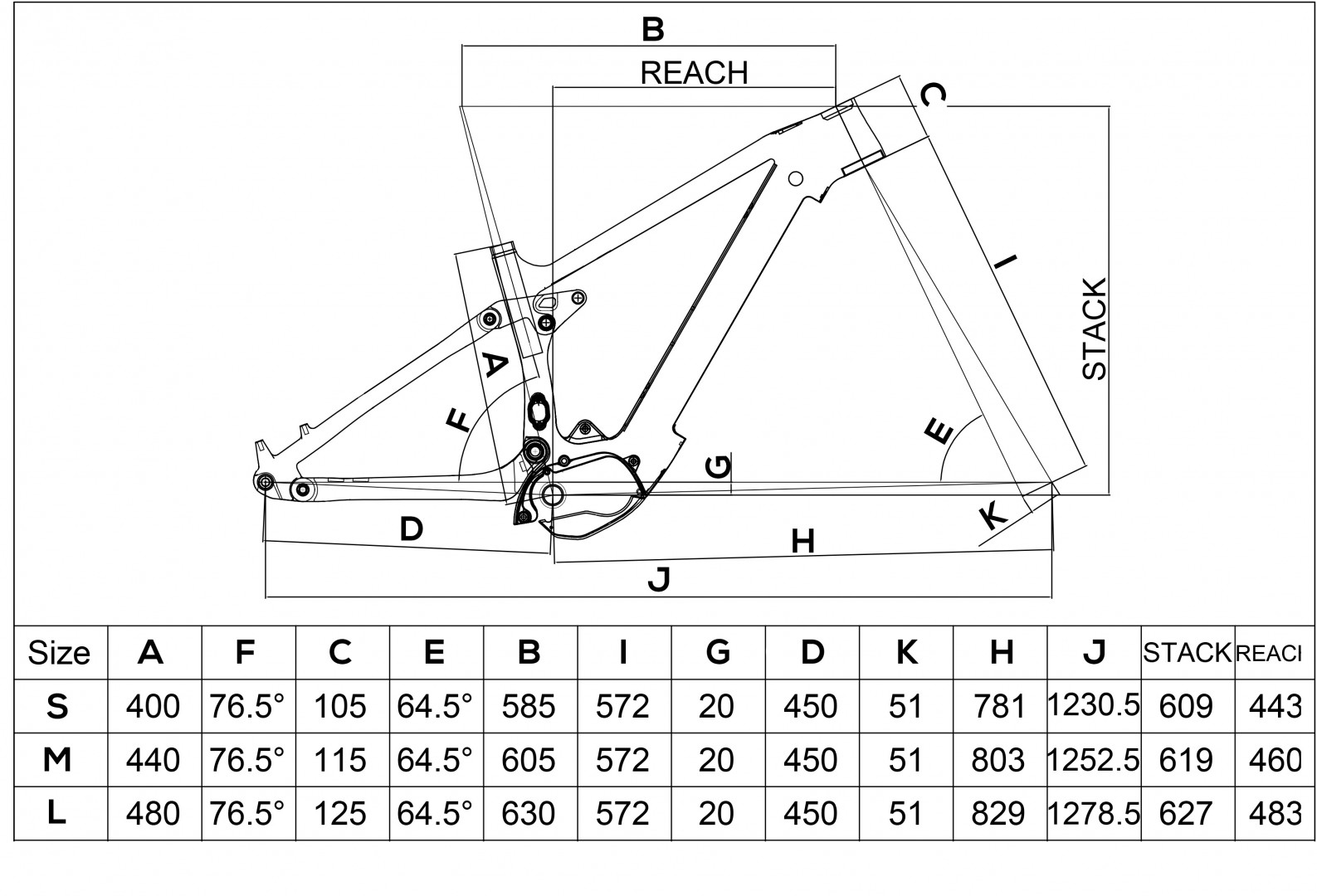 B
REACH
C
I
STACK
A
F
E
G
K
D
H
J

| Size | A | F | C | E | B | I | G | D | K | H | J | STACK | REACI |
|---|---|---|---|---|---|---|---|---|---|---|---|---|---|
| S | 400 | 76.5° | 105 | 64.5° | 585 | 572 | 20 | 450 | 51 | 781 | 1230.5 | 609 | 443 |
| M | 440 | 76.5° | 115 | 64.5° | 605 | 572 | 20 | 450 | 51 | 803 | 1252.5 | 619 | 460 |
| L | 480 | 76.5° | 125 | 64.5° | 630 | 572 | 20 | 450 | 51 | 829 | 1278.5 | 627 | 483 |